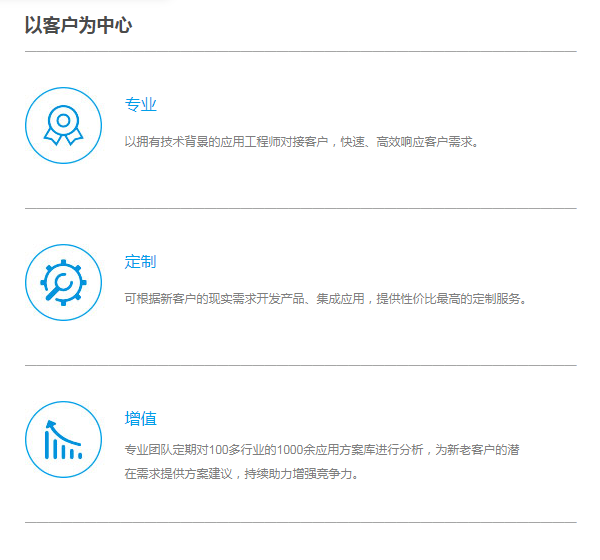 以客户为中心

专业

以拥有技术背景的应用工程师对接客户，快速、高效响应客户需求。

定制

可根据新客户的现实需求开发产品、集成应用，提供性价比最高的定制服务。

增值

专业团队定期对100多行业的1000余应用方案库进行分析，为新老客户的潜在需求提供方案建议，持续助力增强竞争力。